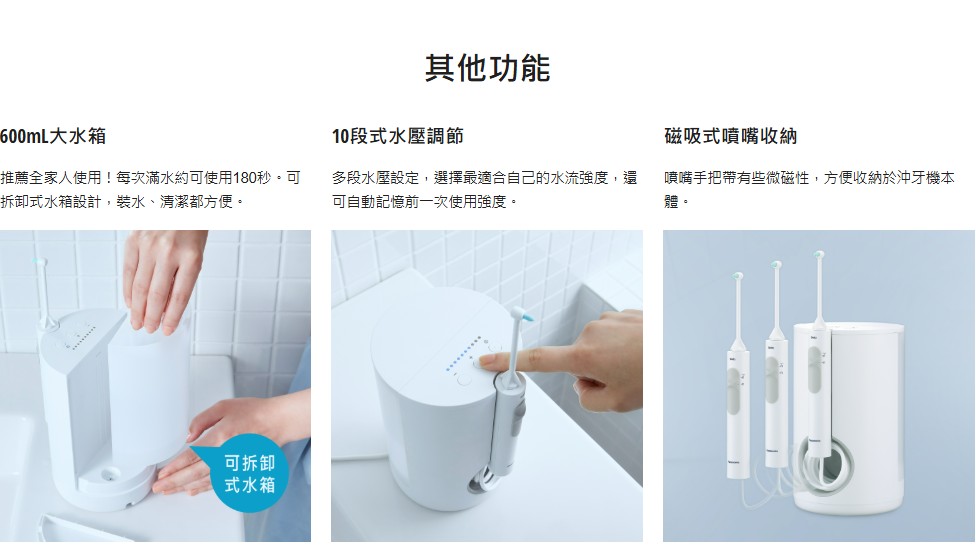 其他功能

600mL大水箱

推薦全家人使用！每次滿水約可使用180秒。可拆卸式水箱設計，裝水、清潔都方便。

可拆卸式水箱

10段式水壓調節

多段水壓設定，選擇最適合自己的水流強度，還可自動記憶前一次使用強度。

磁吸式噴嘴收納

噴嘴手把帶有些微磁性，方便收納於沖牙機本體。