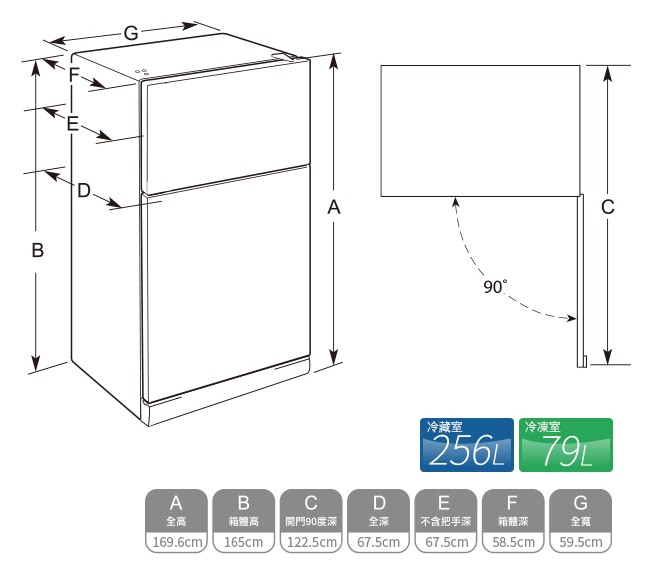 G
F
E
D
B
A
C
90°

冷藏室
256L

冷凍室
79L

| A | B | C | D | E | F | G |
|---|---|---|---|---|---|---|
| 全高 | 箱體高 | 開門90度深 | 全深 | 不含把手深 | 箱體深 | 全寬 |
| 169.6cm | 165cm | 122.5cm | 67.5cm | 67.5cm | 58.5cm | 59.5cm |