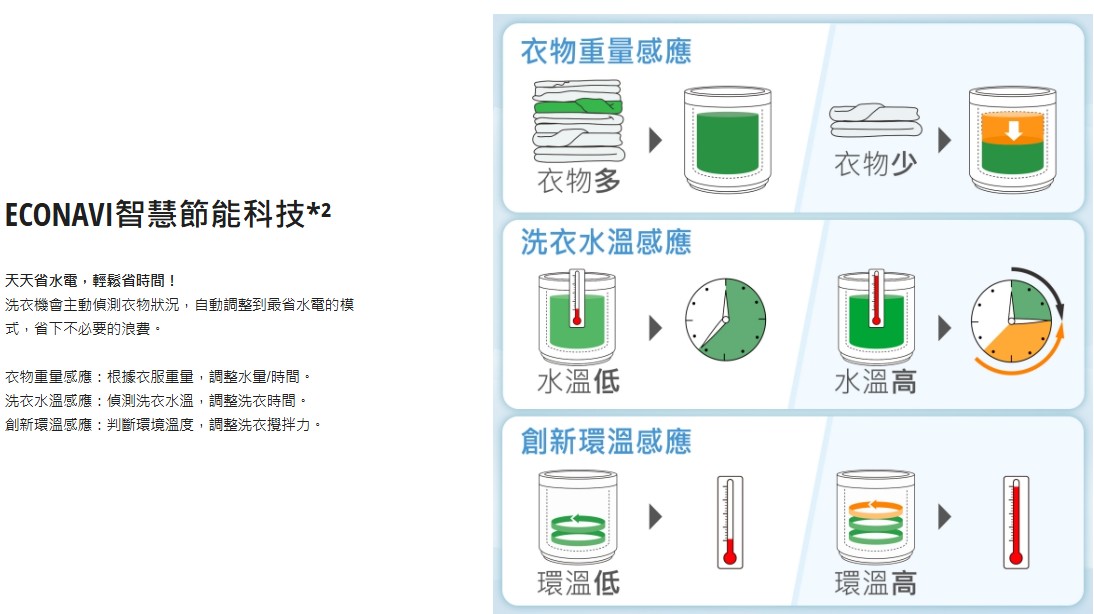 ECONAVI智慧節能科技*²

天天省水電，輕鬆省時間！
洗衣機會主動偵測衣物狀況，自動調整到最省水電的模式，省下不必要的浪費。

衣物重量感應：根據衣服重量，調整水量/時間。
洗衣水溫感應：偵測洗衣水溫，調整洗衣時間。
創新環溫感應：判斷環境溫度，調整洗衣攪拌力。

衣物重量感應
衣物多
衣物少

洗衣水溫感應
水溫低
水溫高

創新環溫感應
環溫低
環溫高